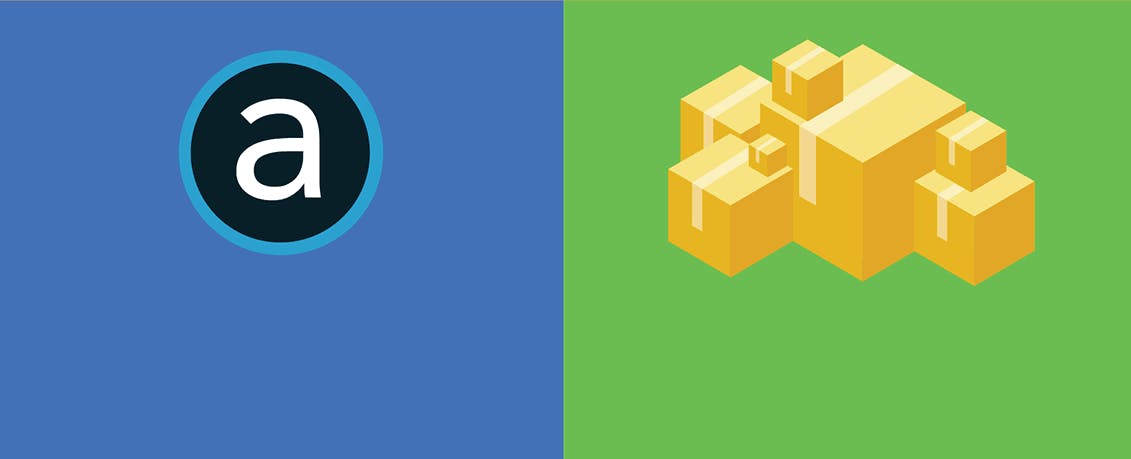 a