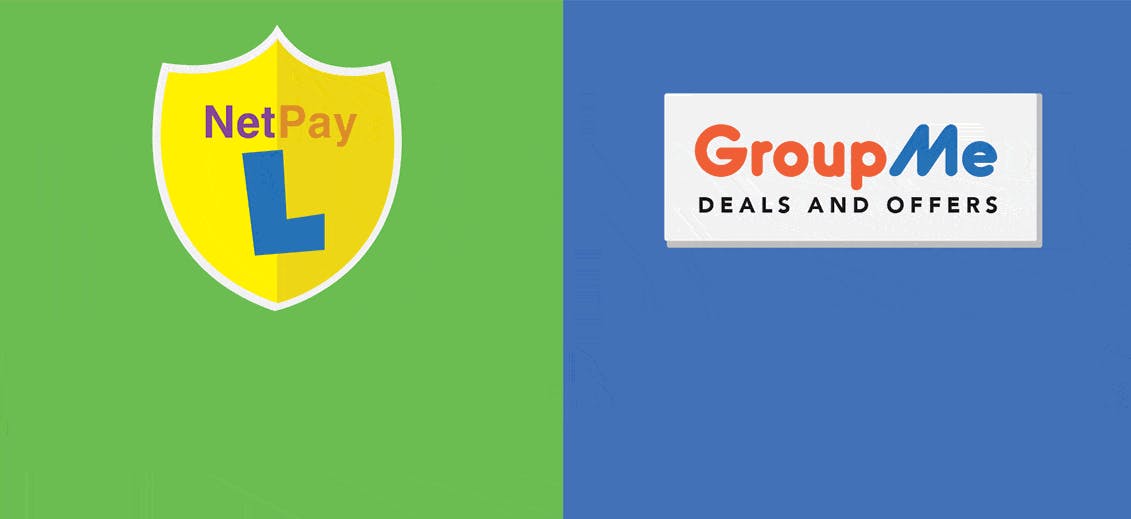 NetPay
L

GroupMe
DEALS AND OFFERS